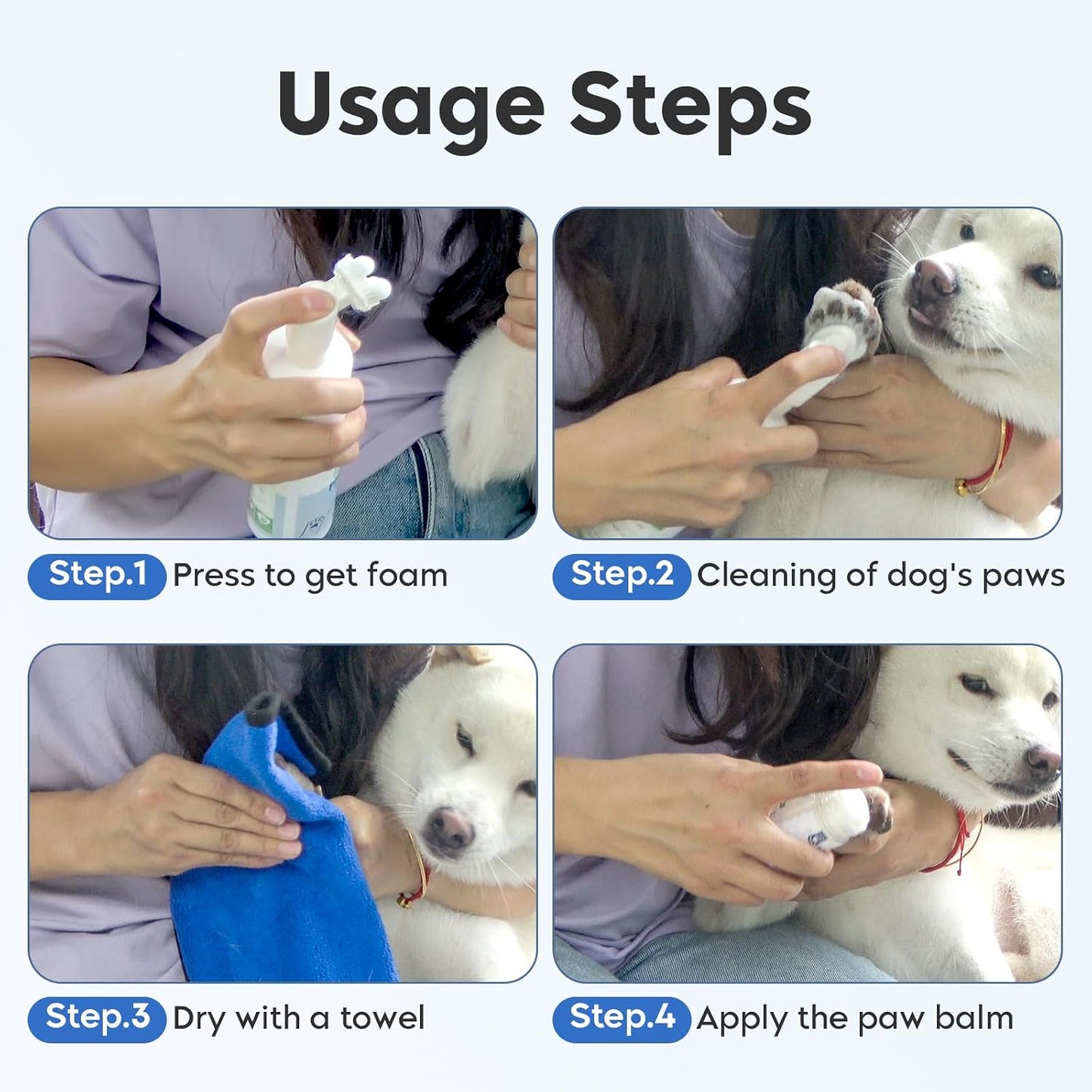 Usage Steps

Step.1 Press to get foam

Step.2 Cleaning of dog's paws

Step.3 Dry with a towel

Step.4 Apply the paw balm